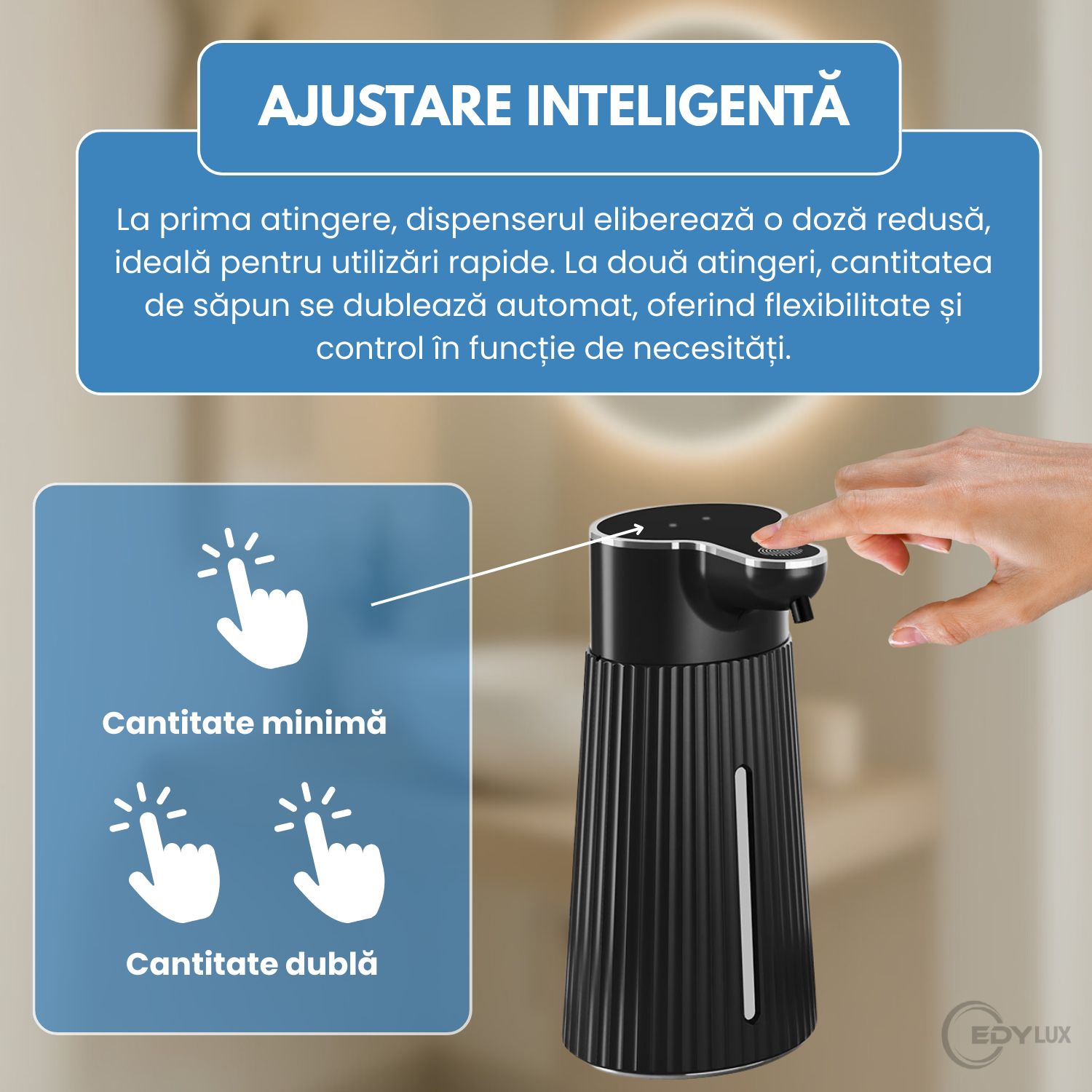 AJUSTARE INTELIGENTĂ

La prima atingere, dispenserul eliberează o doză redusă, ideală pentru utilizări rapide. La două atingeri, cantitatea de săpun se dublează automat, oferind flexibilitate și control în funcție de necesități.

Cantitate minimă

Cantitate dublă

EDYLUX