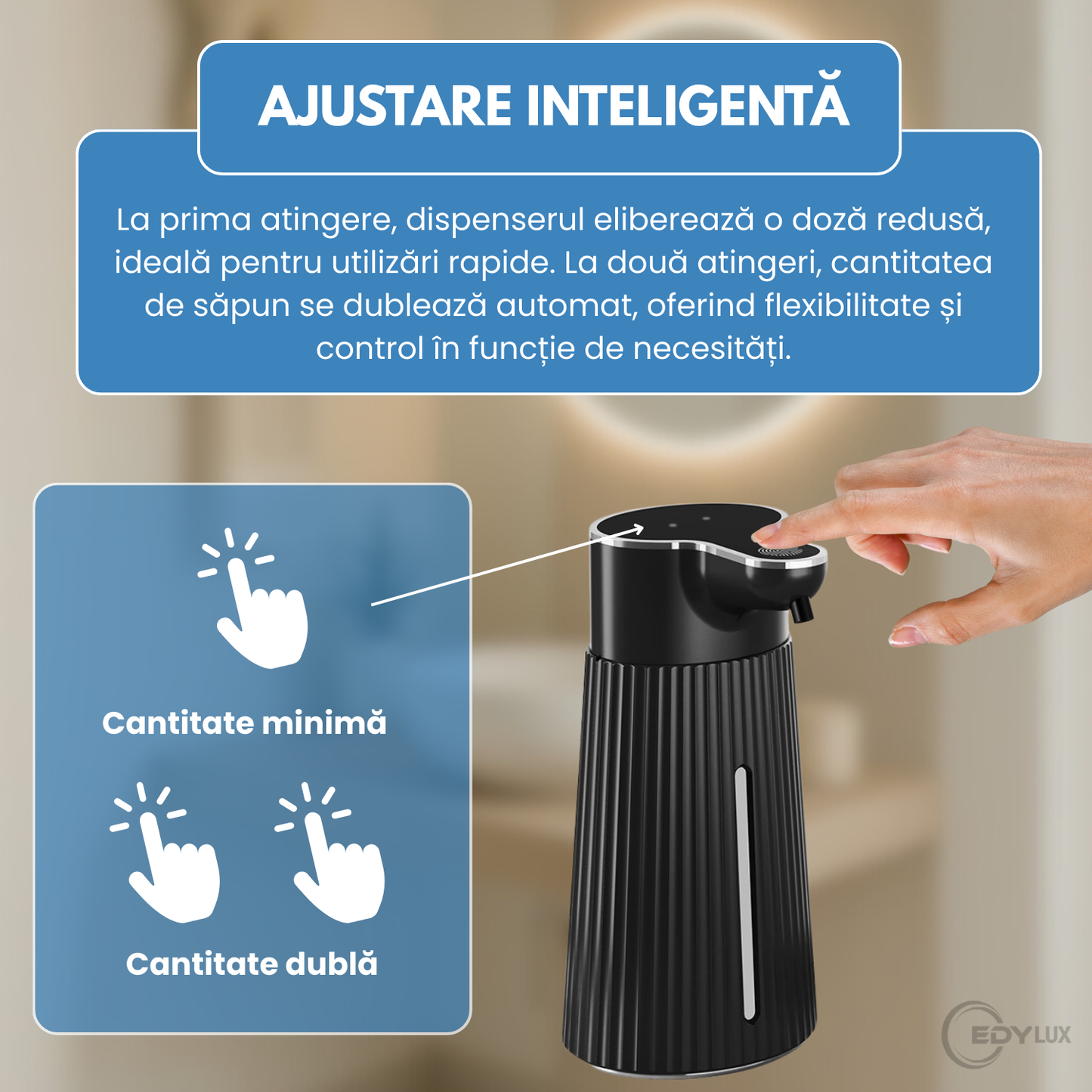 AJUSTARE INTELIGENTĂ

La prima atingere, dispenserul eliberează o doză redusă, ideală pentru utilizări rapide. La două atingeri, cantitatea de săpun se dublează automat, oferind flexibilitate și control în funcție de necesități.

Cantitate minimă

Cantitate dublă

EDYLUX