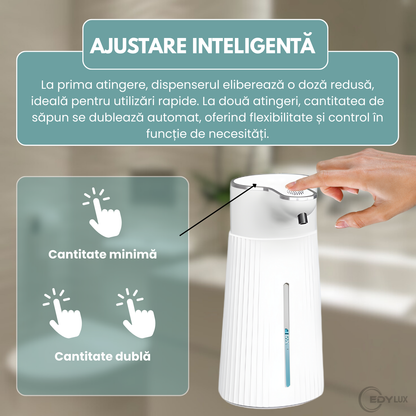 AJUSTARE INTELIGENTĂ

La prima atingere, dispenserul eliberează o doză redusă, ideală pentru utilizări rapide. La două atingeri, cantitatea de săpun se dublează automat, oferind flexibilitate și control în funcție de necesități.

Cantitate minimă

Cantitate dublă

EDYLUX