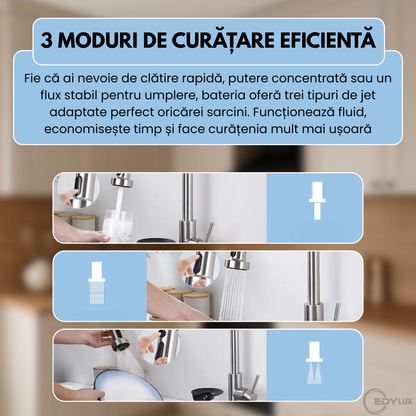 3 MODURI DE CURĂȚARE EFICIENTĂ

Fie că ai nevoie de clătire rapidă, putere concentrată sau un flux stabil pentru umplere, bateria oferă trei tipuri de jet adaptate perfect oricărei sarcini. Funcționează fluid, economisește timp și face curățenia mult mai ușoară

EDYLUX