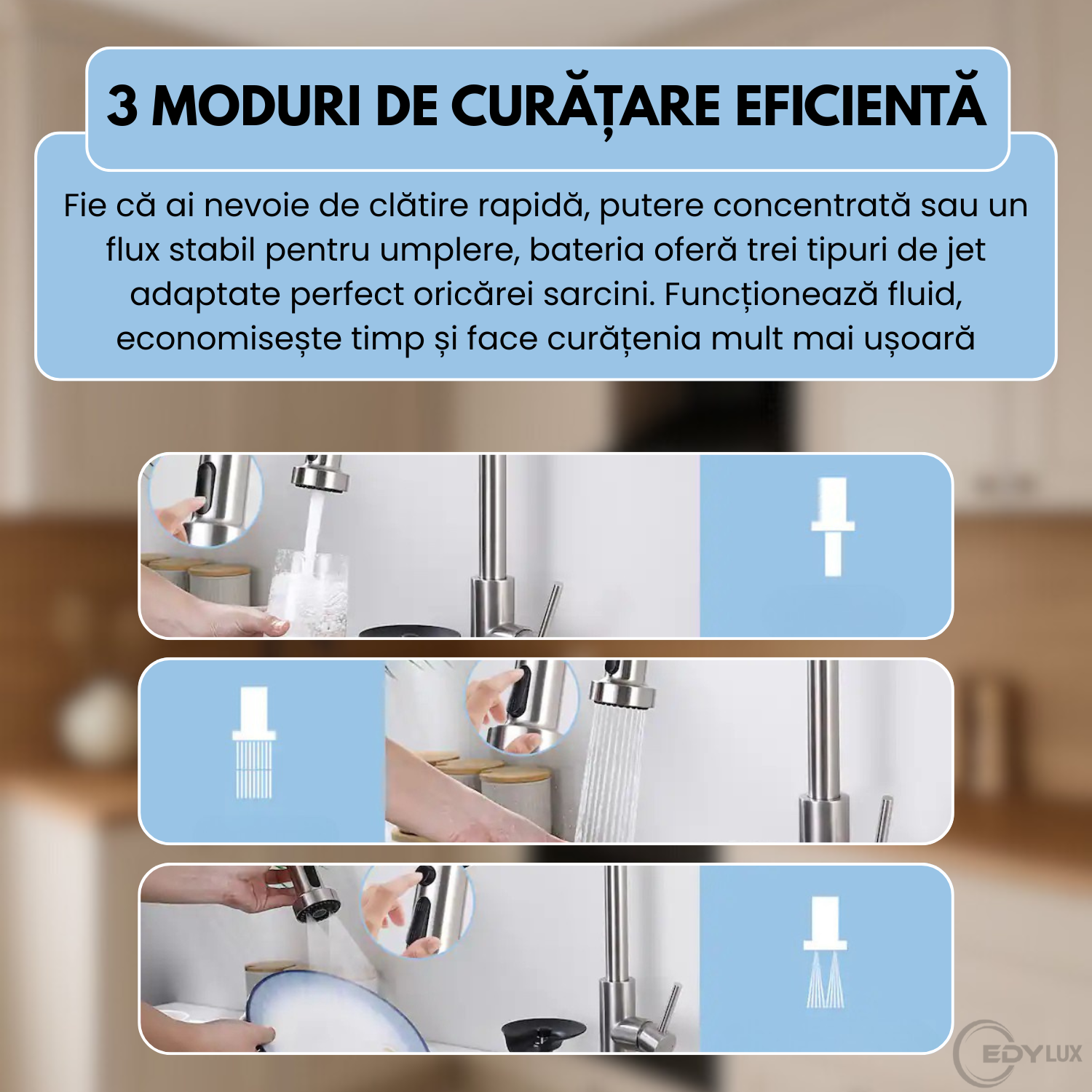 3 MODURI DE CURĂȚARE EFICIENTĂ

Fie că ai nevoie de clătire rapidă, putere concentrată sau un flux stabil pentru umplere, bateria oferă trei tipuri de jet adaptate perfect oricărei sarcini. Funcționează fluid, economisește timp și face curățenia mult mai ușoară

EDYLUX