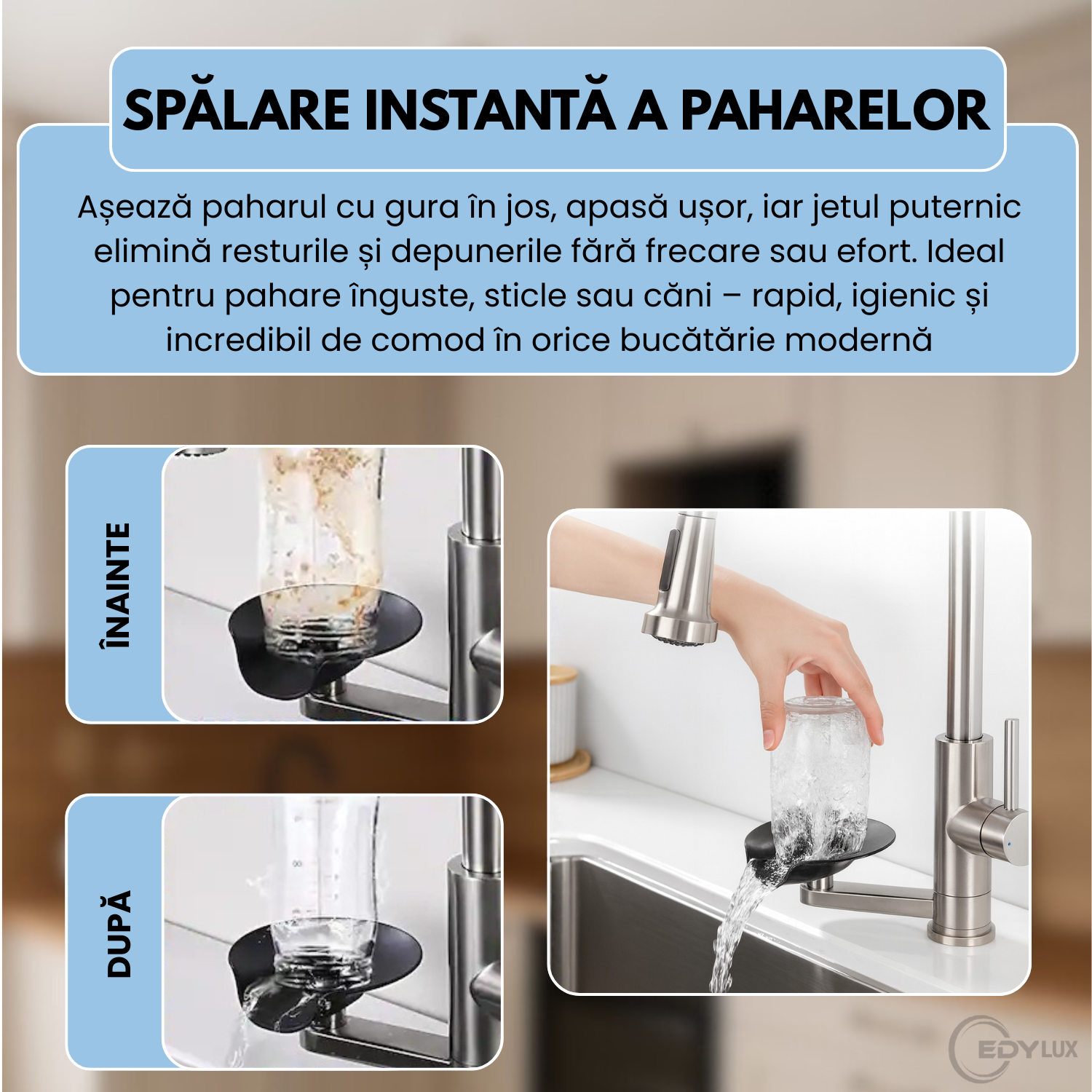 SPĂLARE INSTANTĂ A PAHARELOR

Așează paharul cu gura în jos, apasă ușor, iar jetul puternic elimină resturile și depunerile fără frecare sau efort. Ideal pentru pahare înguste, sticle sau căni – rapid, igienic și incredibil de comod în orice bucătărie modernă

ÎNAINTE

DUPĂ

EDYLUX