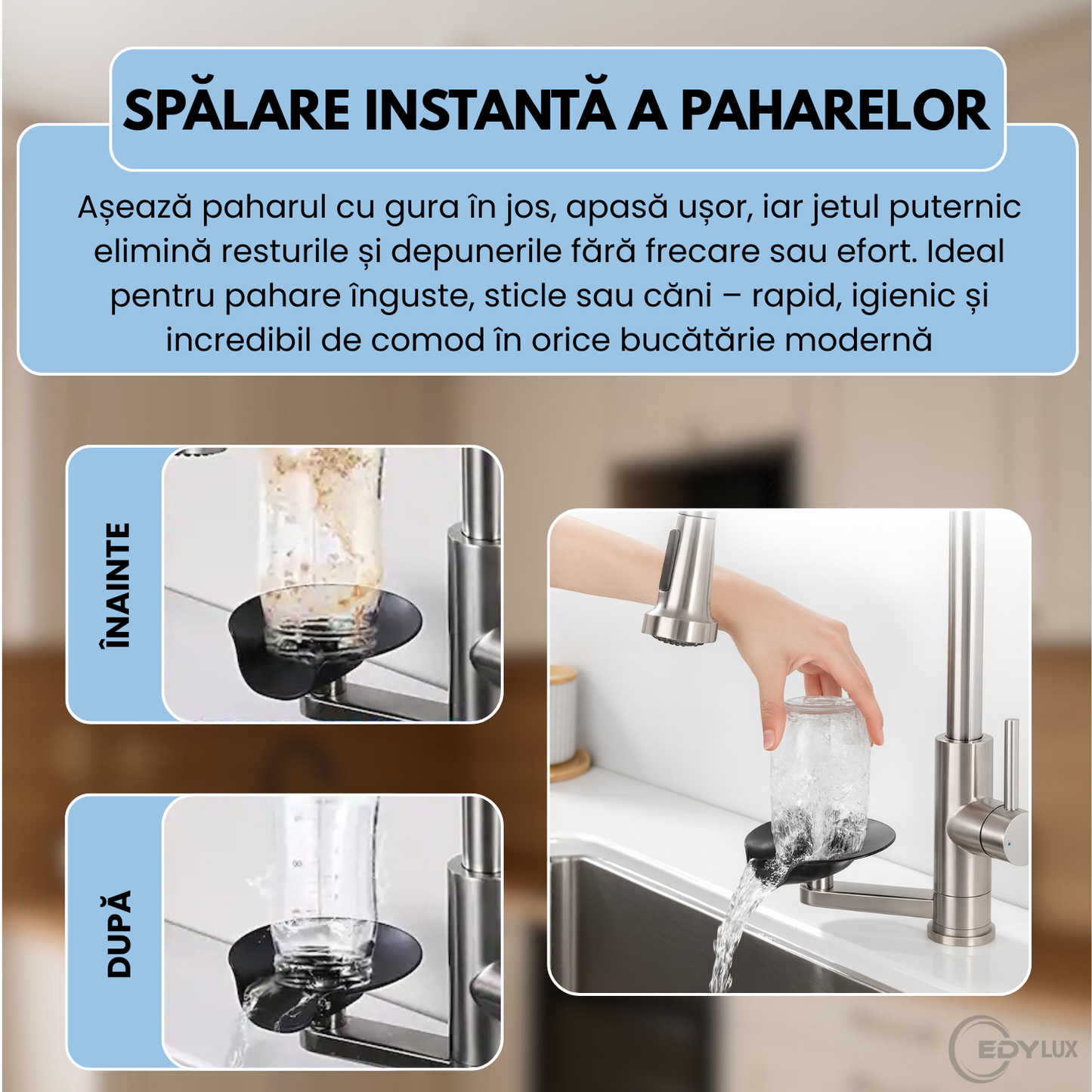 SPĂLARE INSTANTĂ A PAHARELOR

Așează paharul cu gura în jos, apasă ușor, iar jetul puternic elimină resturile și depunerile fără frecare sau efort. Ideal pentru pahare înguste, sticle sau căni – rapid, igienic și incredibil de comod în orice bucătărie modernă

ÎNAINTE

DUPĂ

EDYLUX